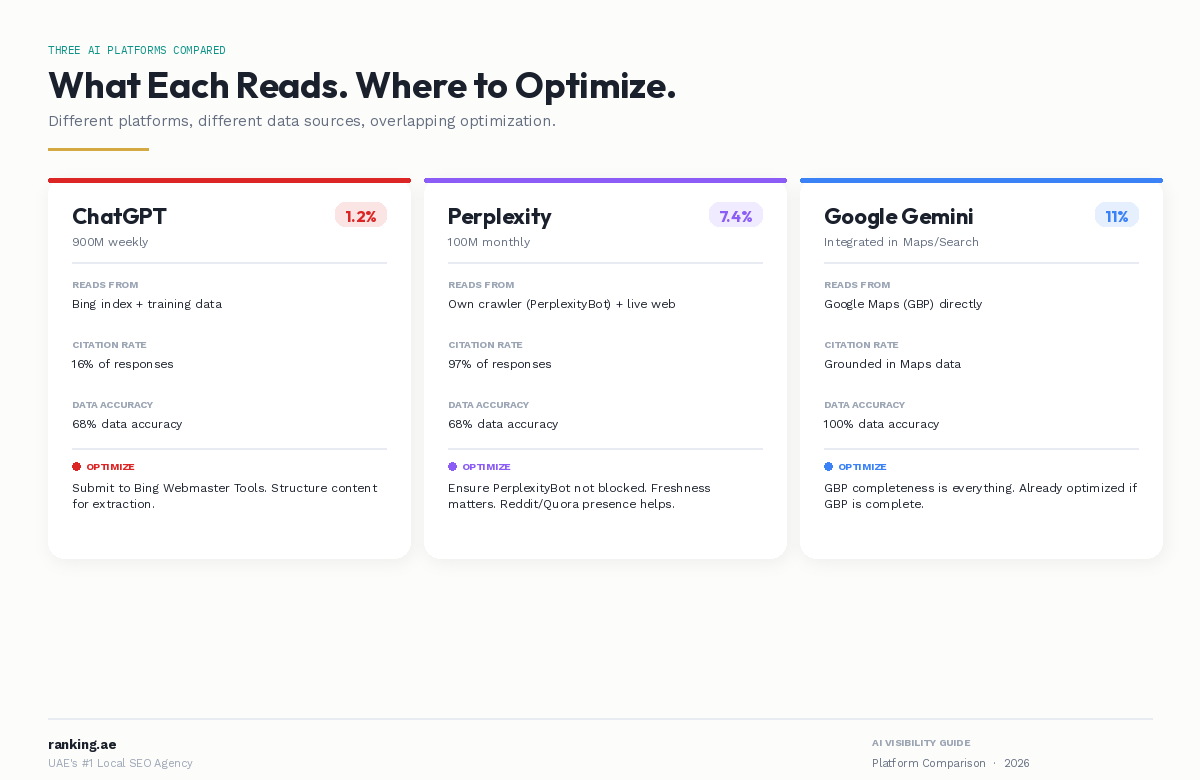 THREE AI PLATFORMS COMPARED

What Each Reads. Where to Optimize.

Different platforms, different data sources, overlapping optimization.

ChatGPT
1.2%
900M weekly

READS FROM
Bing index + training data

CITATION RATE
16% of responses

DATA ACCURACY
68% data accuracy

OPTIMIZE
Submit to Bing Webmaster Tools. Structure content for extraction.

Perplexity
7.4%
100M monthly

READS FROM
Own crawler (PerplexityBot) + live web

CITATION RATE
97% of responses

DATA ACCURACY
68% data accuracy

OPTIMIZE
Ensure PerplexityBot not blocked. Freshness matters. Reddit/Quora presence helps.

Google Gemini
11%
Integrated in Maps/Search

READS FROM
Google Maps (GBP) directly

CITATION RATE
Grounded in Maps data

DATA ACCURACY
100% data accuracy

OPTIMIZE
GBP completeness is everything. Already optimized if GBP is complete.

ranking.ae
UAE's #1 Local SEO Agency

AI VISIBILITY GUIDE
Platform Comparison · 2026